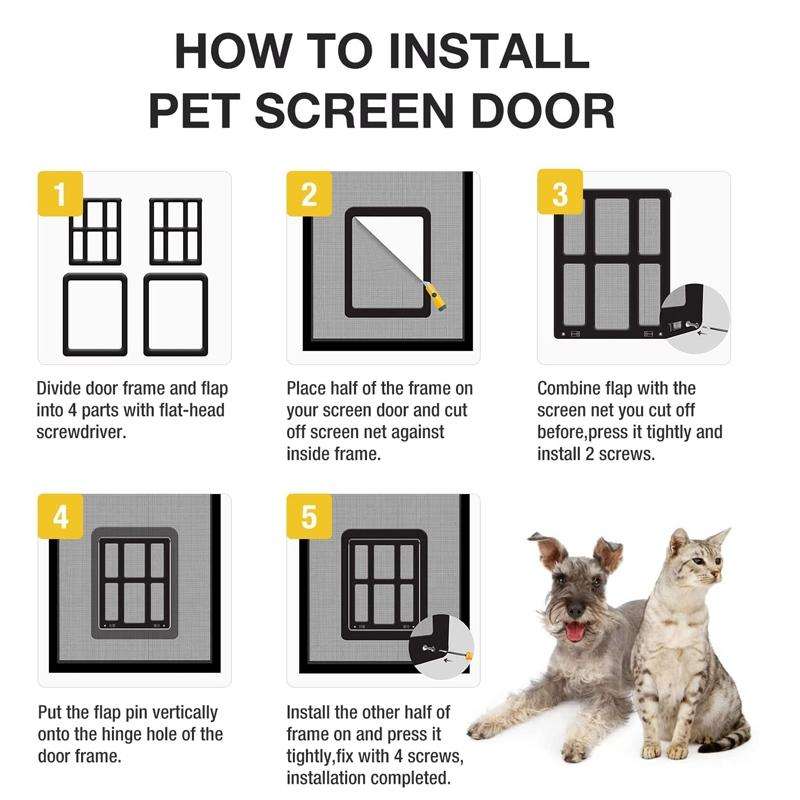 HOW TO INSTALL
PET SCREEN DOOR

1

Divide door frame and flap into 4 parts with flat-head screwdriver.

2

Place half of the frame on your screen door and cut off screen net against inside frame.

3

Combine flap with the screen net you cut off before,press it tightly and install 2 screws.

4

Put the flap pin vertically onto the hinge hole of the door frame.

5

Install the other half of frame on and press it tightly,fix with 4 screws, installation completed.