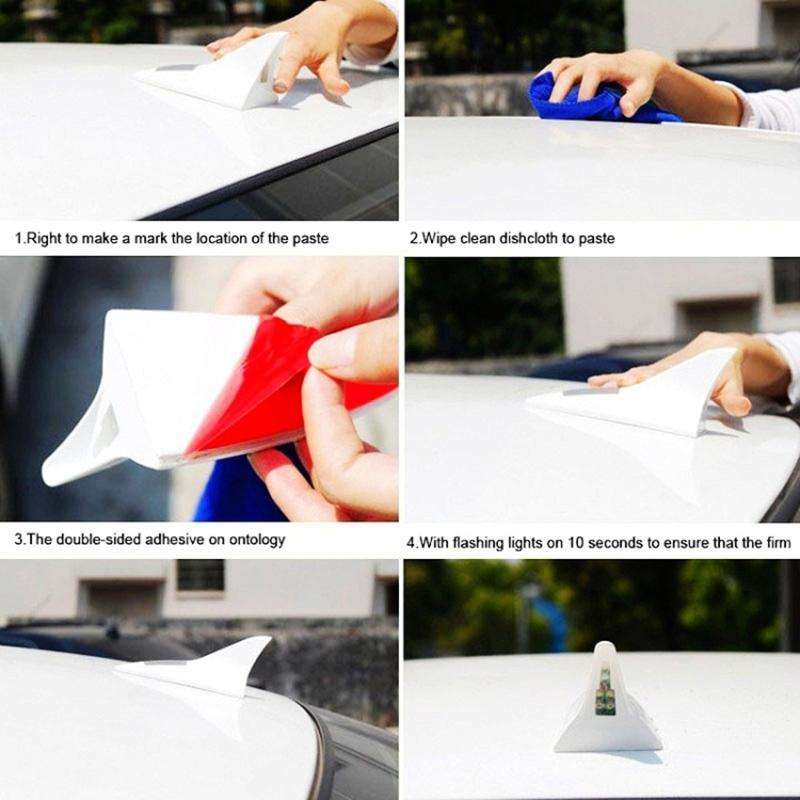 1.Right to make a mark the location of the paste

2.Wipe clean dishcloth to paste

3.The double-sided adhesive on ontology

4.With flashing lights on 10 seconds to ensure that the firm