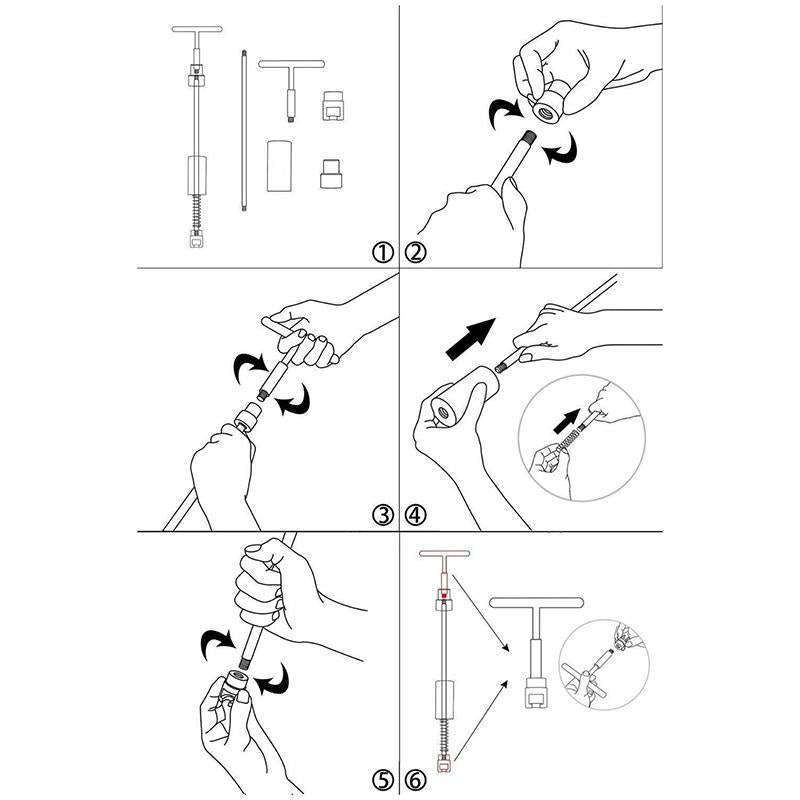 ①
②
③
④
⑤
⑥