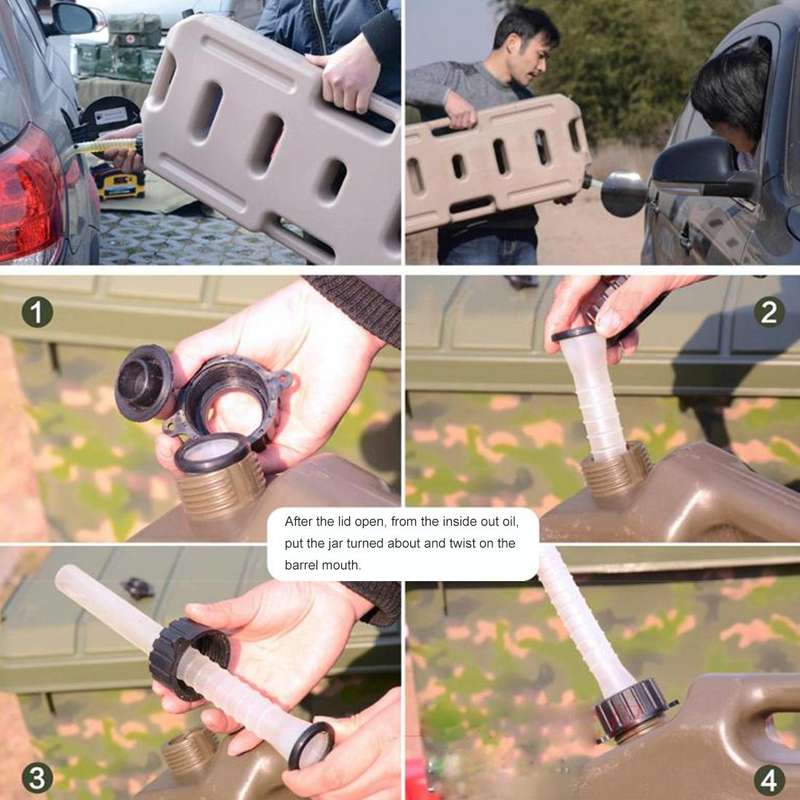 1

2

After the lid open, from the inside out oil, put the jar turned about and twist on the barrel mouth.

3

4