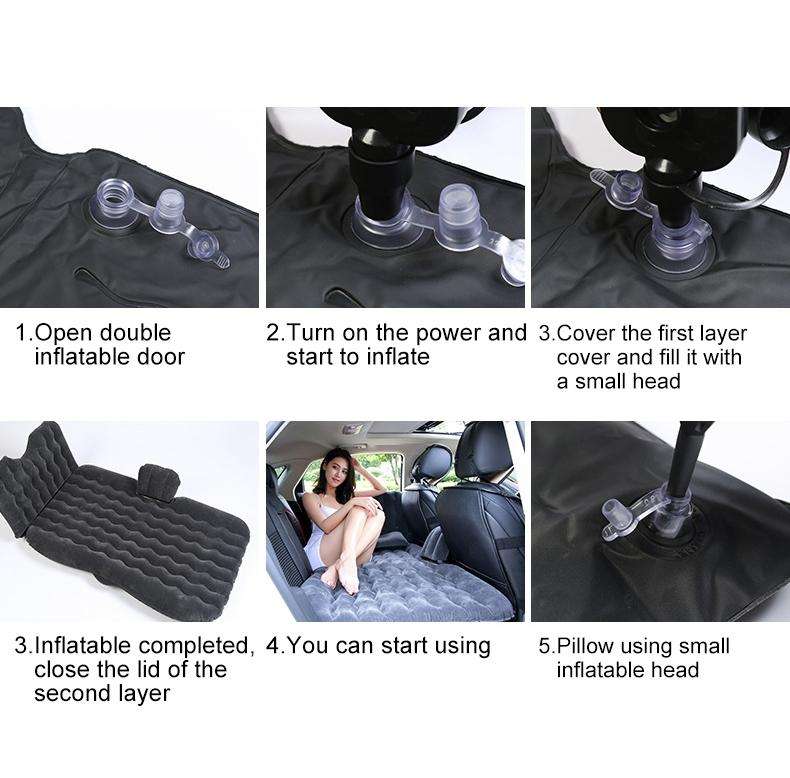 1.Open double inflatable door

2.Turn on the power and start to inflate

3.Cover the first layer cover and fill it with a small head

3.Inflatable completed, close the lid of the second layer

4.You can start using

5.Pillow using small inflatable head