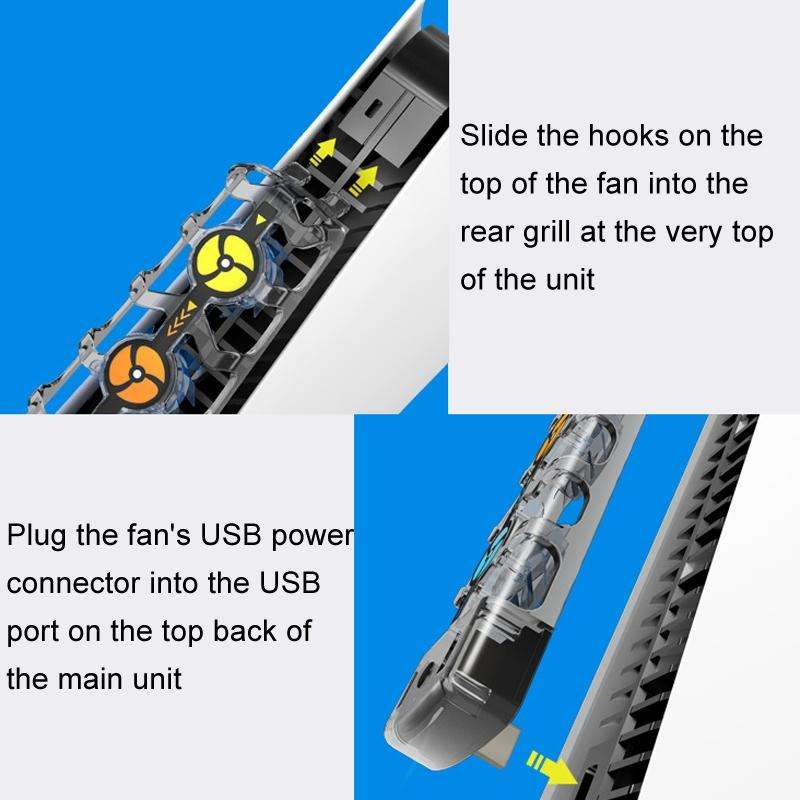 Slide the hooks on the top of the fan into the rear grill at the very top of the unit

Plug the fan's USB power connector into the USB port on the top back of the main unit