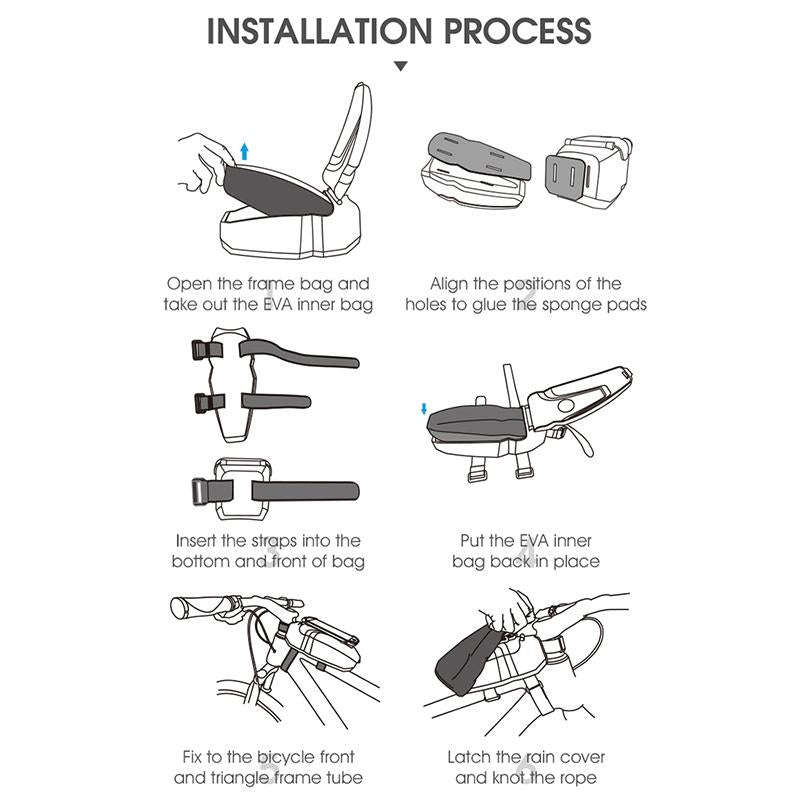 INSTALLATION PROCESS

Open the frame bag and take out the EVA inner bag

Align the positions of the holes to glue the sponge pads

Insert the straps into the bottom and front of bag

Put the EVA inner bag back in place

Fix to the bicycle front and triangle frame tube

Latch the rain cover and knot the rope