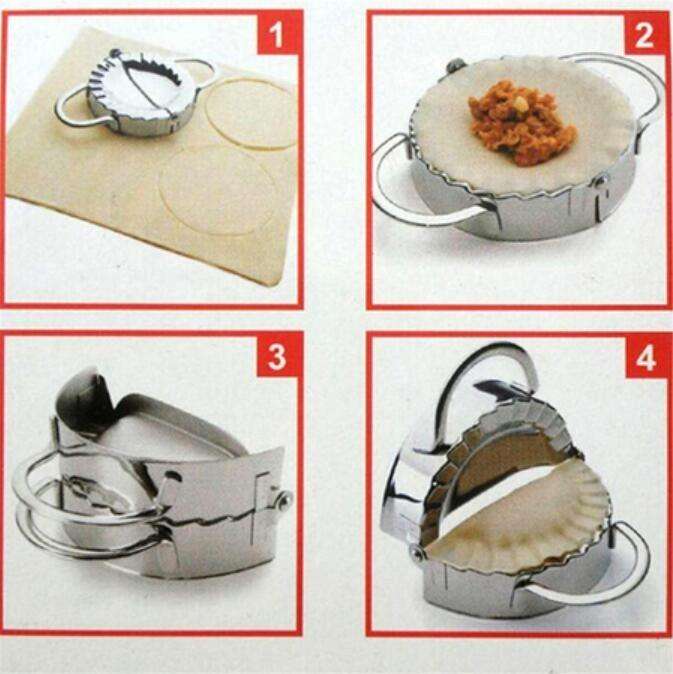 1

2

3

4