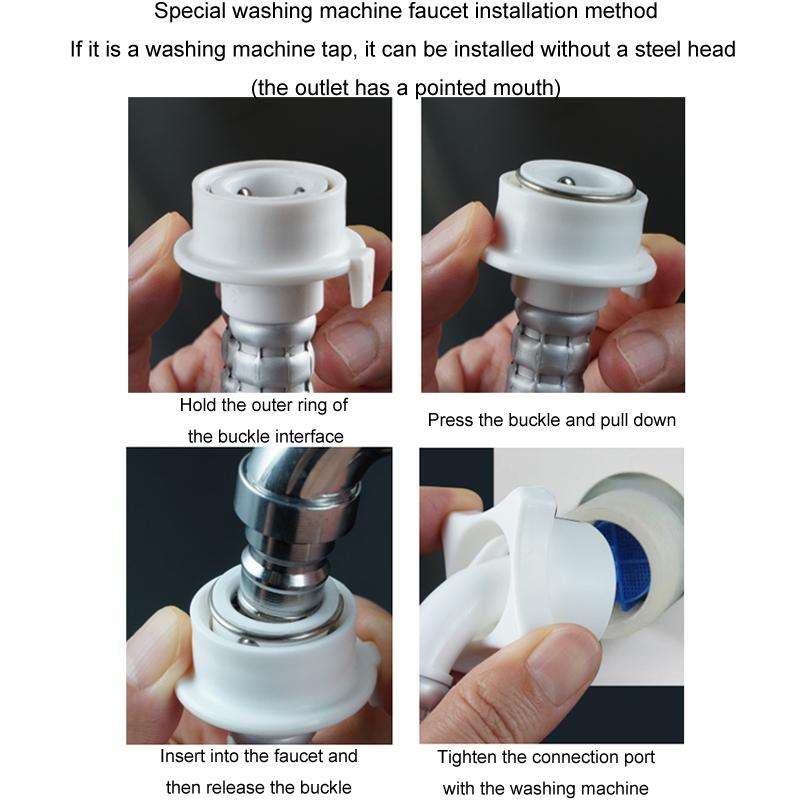 Special washing machine faucet installation method
If it is a washing machine tap, it can be installed without a steel head
(the outlet has a pointed mouth)

Hold the outer ring of the buckle interface

Press the buckle and pull down

Insert into the faucet and then release the buckle

Tighten the connection port with the washing machine