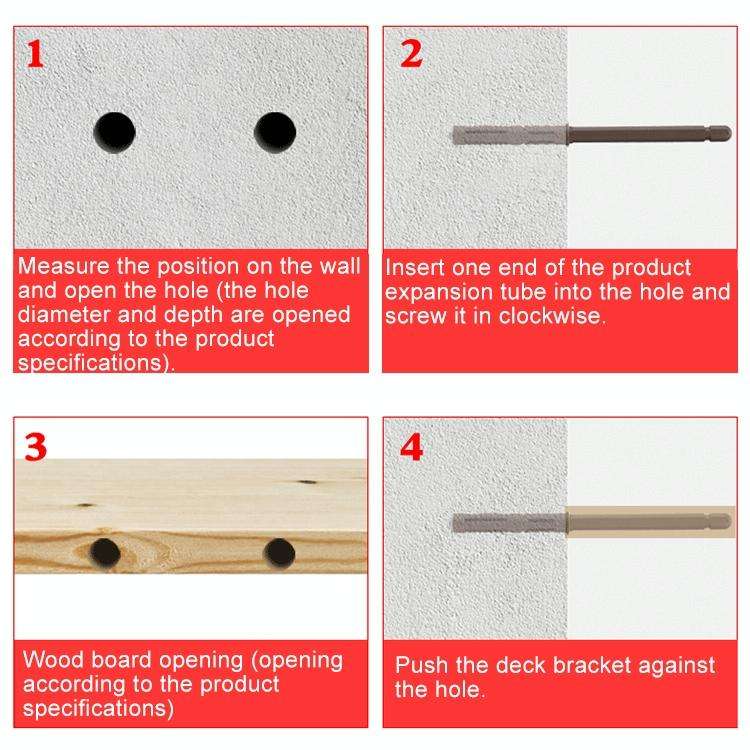 1

Measure the position on the wall and open the hole (the hole diameter and depth are opened according to the product specifications).

2

Insert one end of the product expansion tube into the hole and screw it in clockwise.

3

Wood board opening (opening according to the product specifications)

4

Push the deck bracket against the hole.