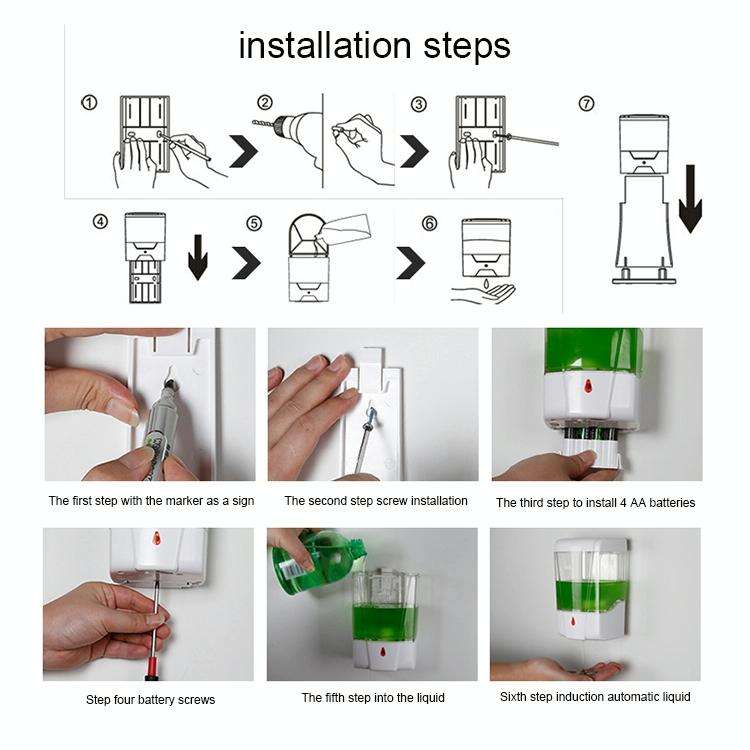 installation steps

①

②

③

⑦

④

⑤

⑥

The first step with the marker as a sign

The second step screw installation

The third step to install 4 AA batteries

Step four battery screws

The fifth step into the liquid

Sixth step induction automatic liquid