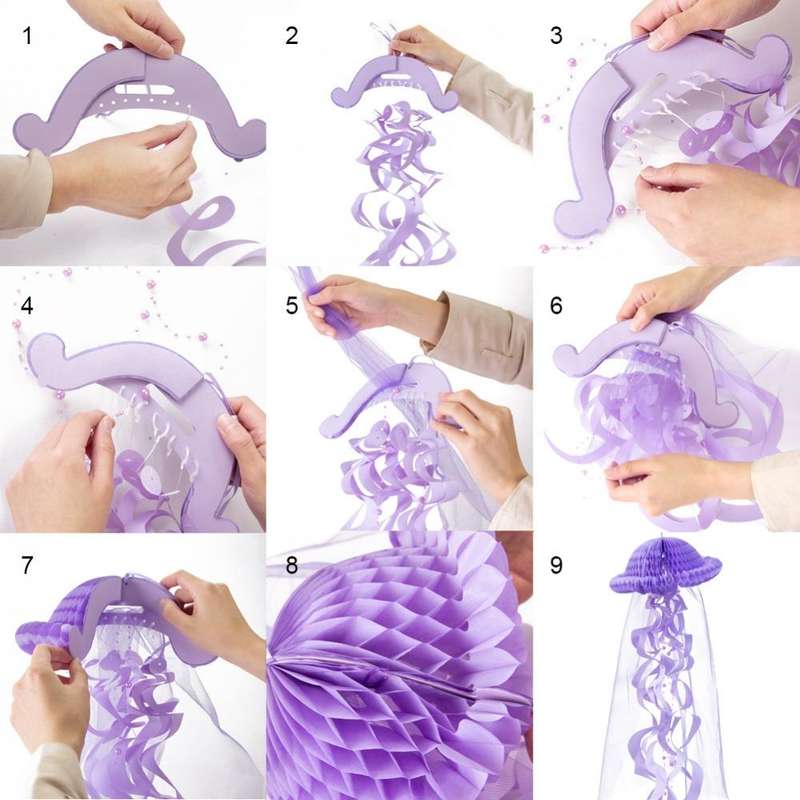 1

2

3

4

5

6

7

8

9