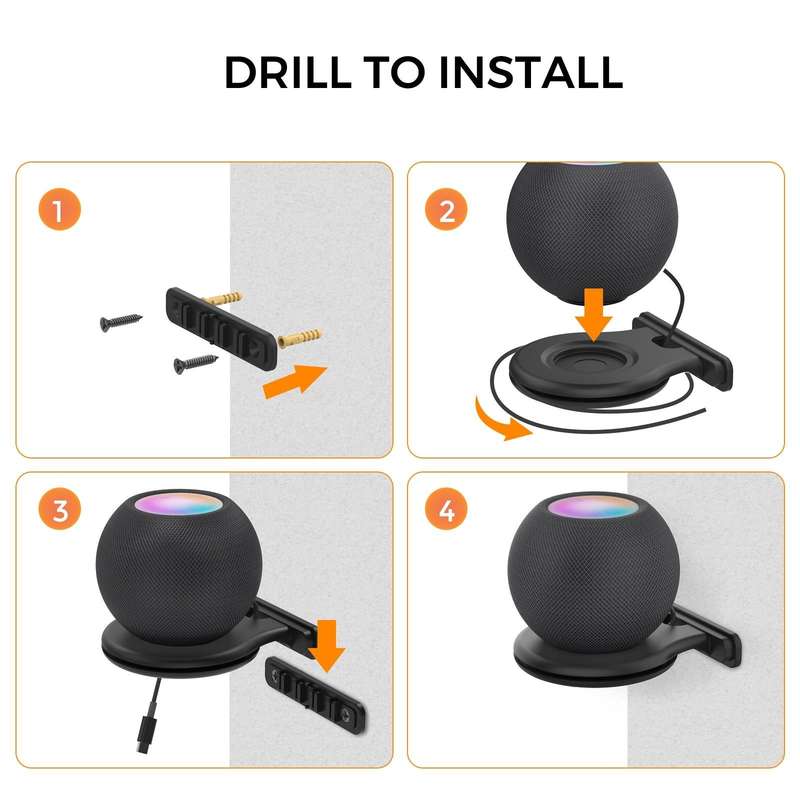 DRILL TO INSTALL

1

2

3

4