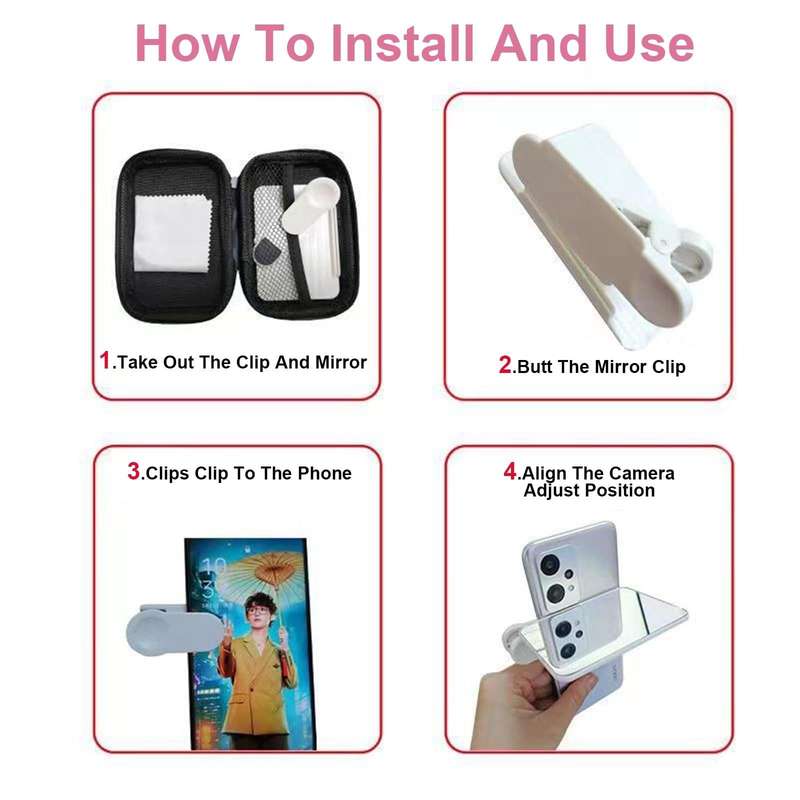 How To Install And Use

1.Take Out The Clip And Mirror

2.Butt The Mirror Clip

3.Clips Clip To The Phone

4.Align The Camera Adjust Position