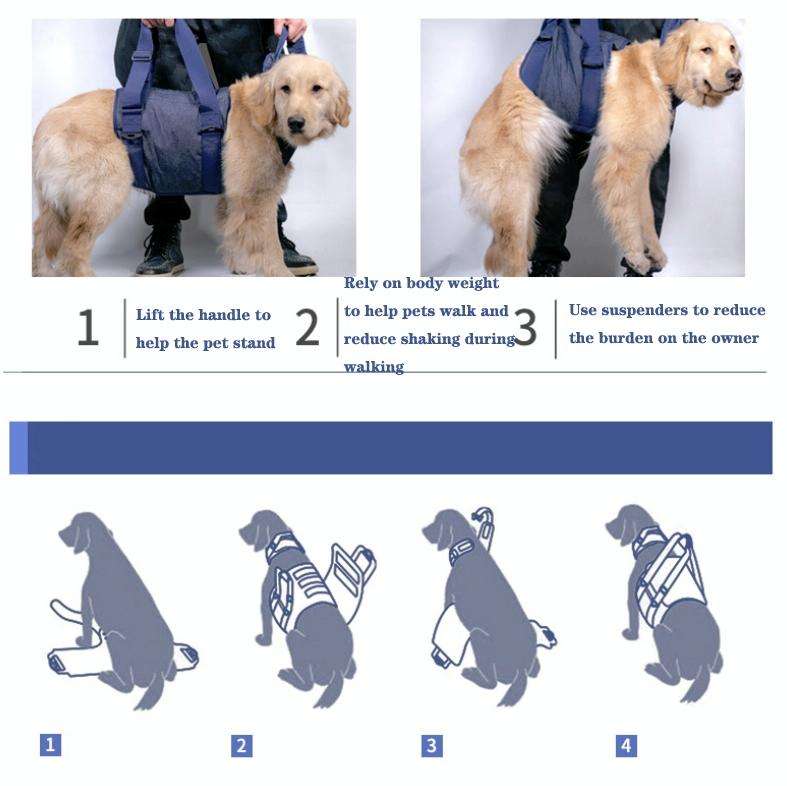 1 Lift the handle to help the pet stand

2 Rely on body weight to help pets walk and reduce shaking during walking

3 Use suspenders to reduce the burden on the owner

1

2

3

4