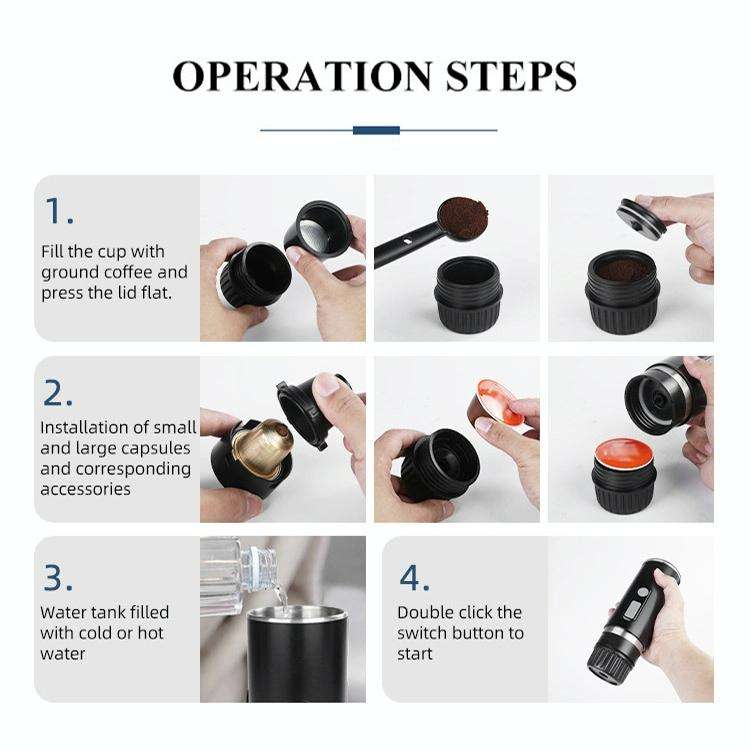 OPERATION STEPS

1.
Fill the cup with ground coffee and press the lid flat.

2.
Installation of small and large capsules and corresponding accessories

3.
Water tank filled with cold or hot water

4.
Double click the switch button to start