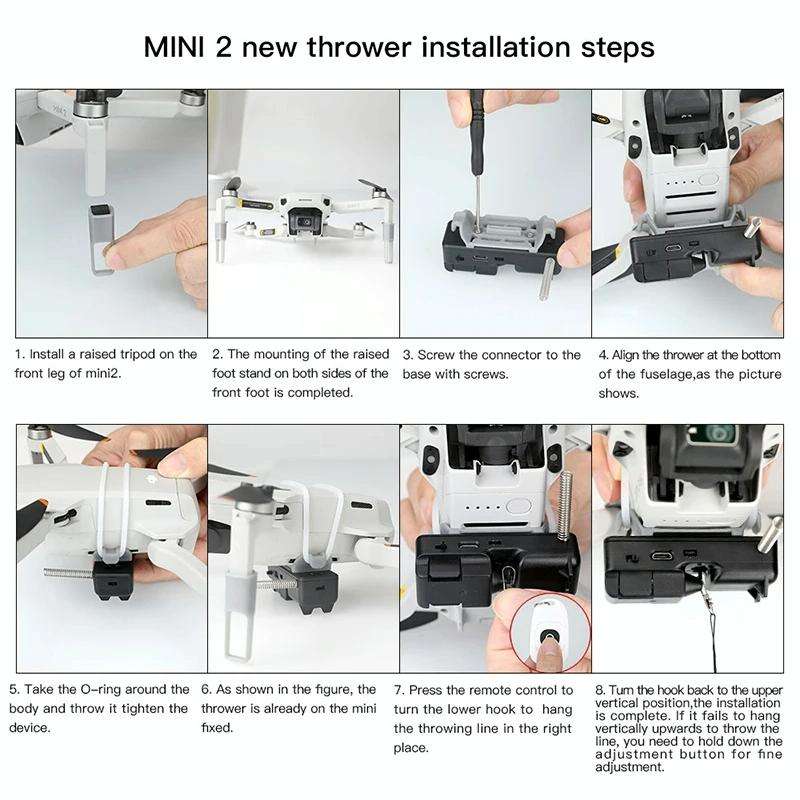 MINI 2 new thrower installation steps

1. Install a raised tripod on the front leg of mini2.

2. The mounting of the raised foot stand on both sides of the front foot is completed.

3. Screw the connector to the base with screws.

4. Align the thrower at the bottom of the fuselage,as the picture shows.

5. Take the O-ring around the body and throw it tighten the device.

6. As shown in the figure, the thrower is already on the mini fixed.

7. Press the remote control to turn the lower hook to hang the throwing line in the right place.

8. Turn the hook back to the upper vertical position,the installation is complete. If it fails to hang vertically upwards to throw the line, you need to hold down the adjustment button for fine adjustment.