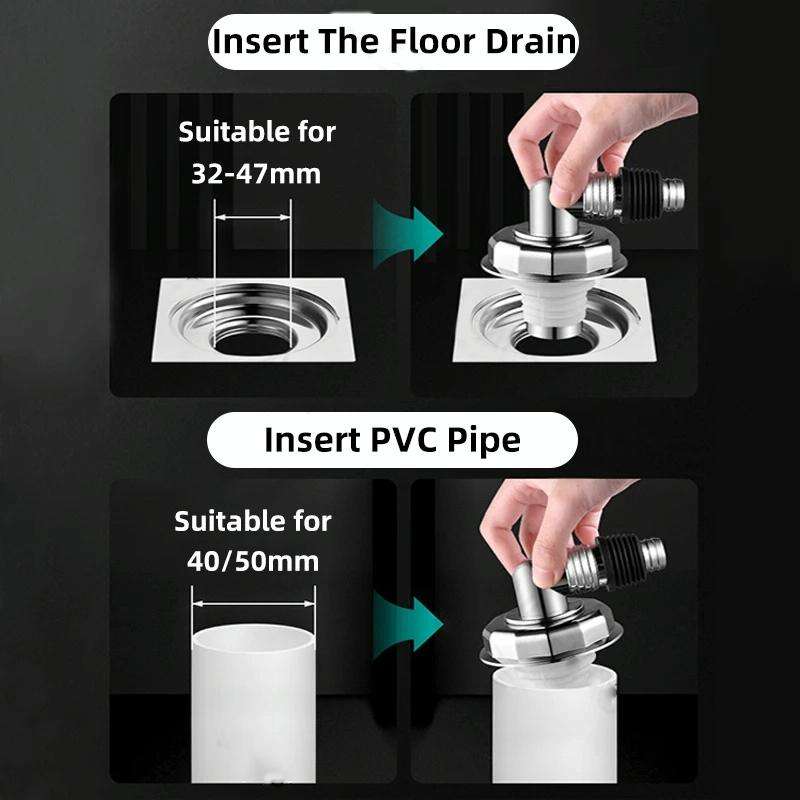 Insert The Floor Drain

Suitable for 32-47mm

Insert PVC Pipe

Suitable for 40/50mm