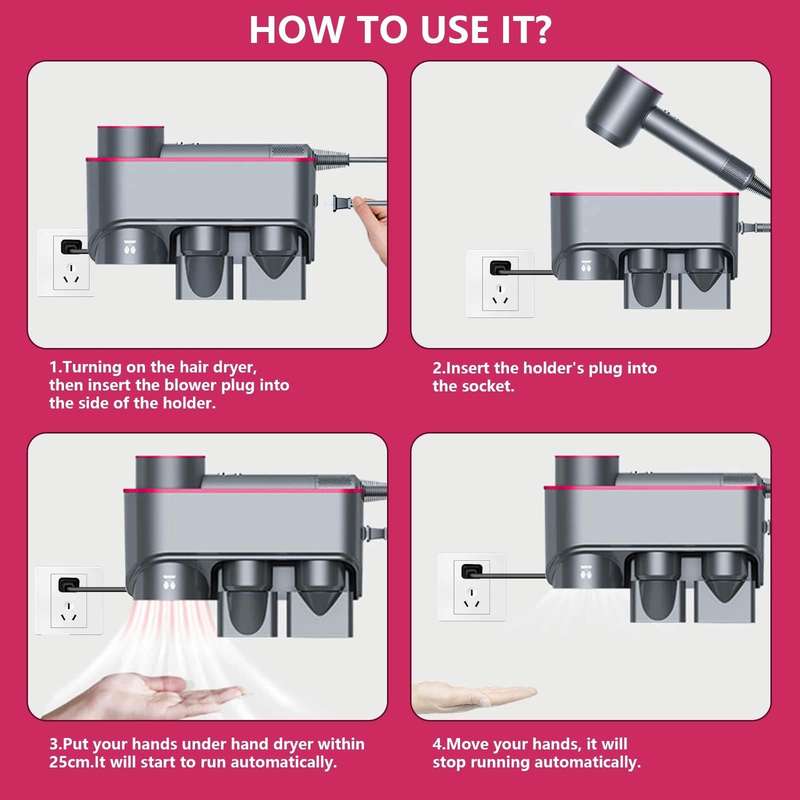 HOW TO USE IT?

1.Turning on the hair dryer, then insert the blower plug into the side of the holder.

2.Insert the holder's plug into the socket.

3.Put your hands under hand dryer within 25cm.It will start to run automatically.

4.Move your hands, it will stop running automatically.