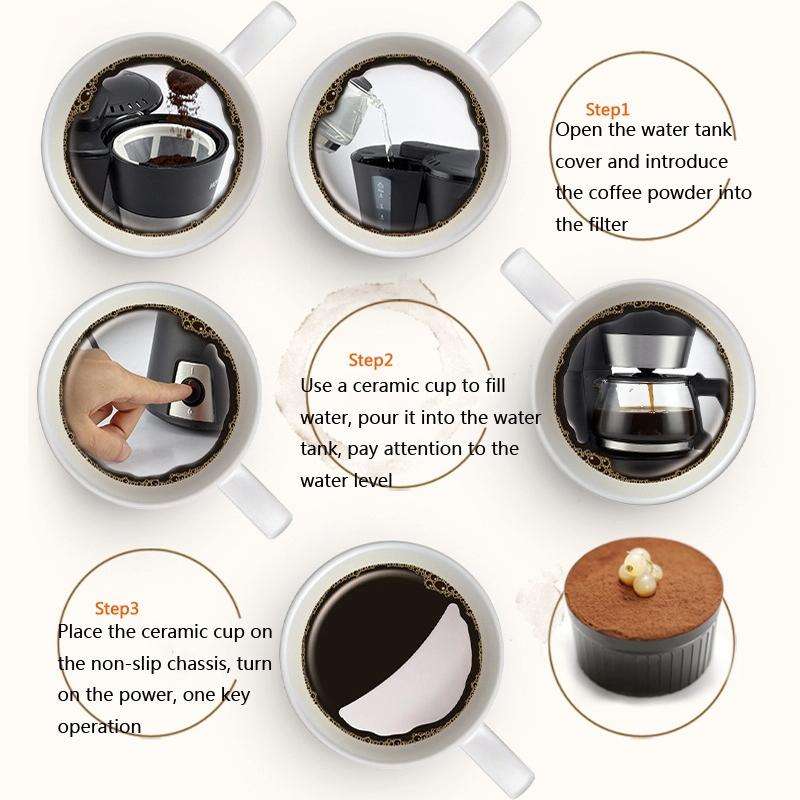 Step1
Open the water tank cover and introduce the coffee powder into the filter

Step2
Use a ceramic cup to fill water, pour it into the water tank, pay attention to the water level

Step3
Place the ceramic cup on the non-slip chassis, turn on the power, one key operation