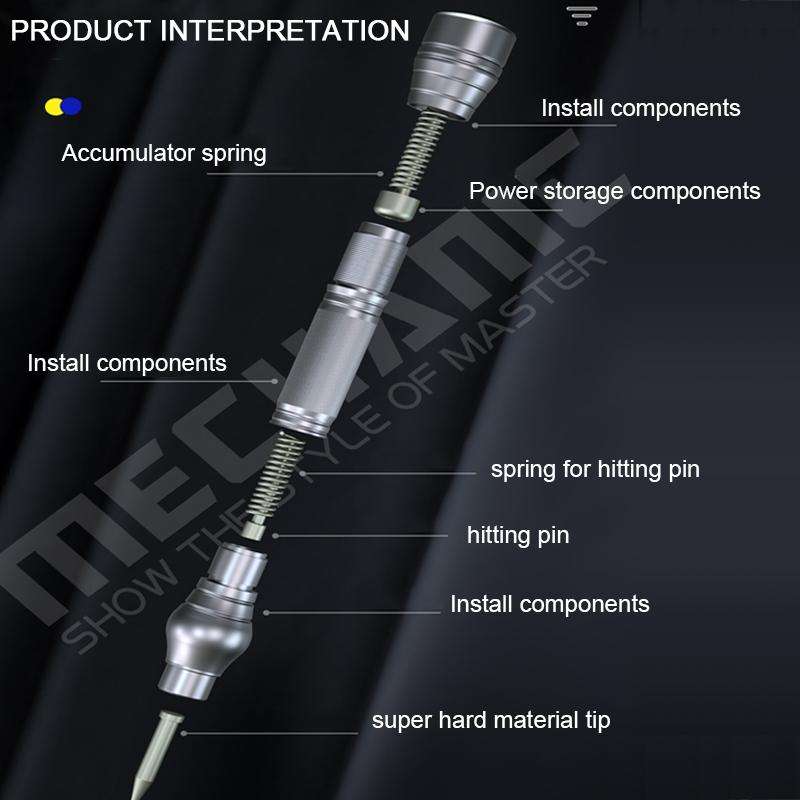 PRODUCT INTERPRETATION

Install components

Accumulator spring

Power storage components

Install components

spring for hitting pin

hitting pin

Install components

super hard material tip

MECHANIC
SHOW THE STYLE OF MASTER