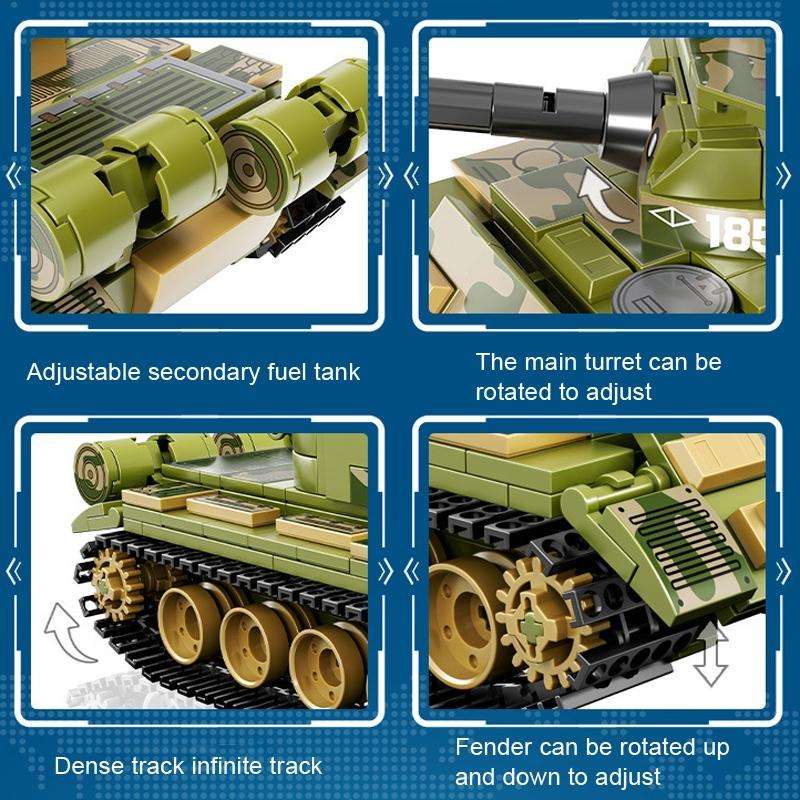 185

Adjustable secondary fuel tank

The main turret can be rotated to adjust

Dense track infinite track

Fender can be rotated up and down to adjust