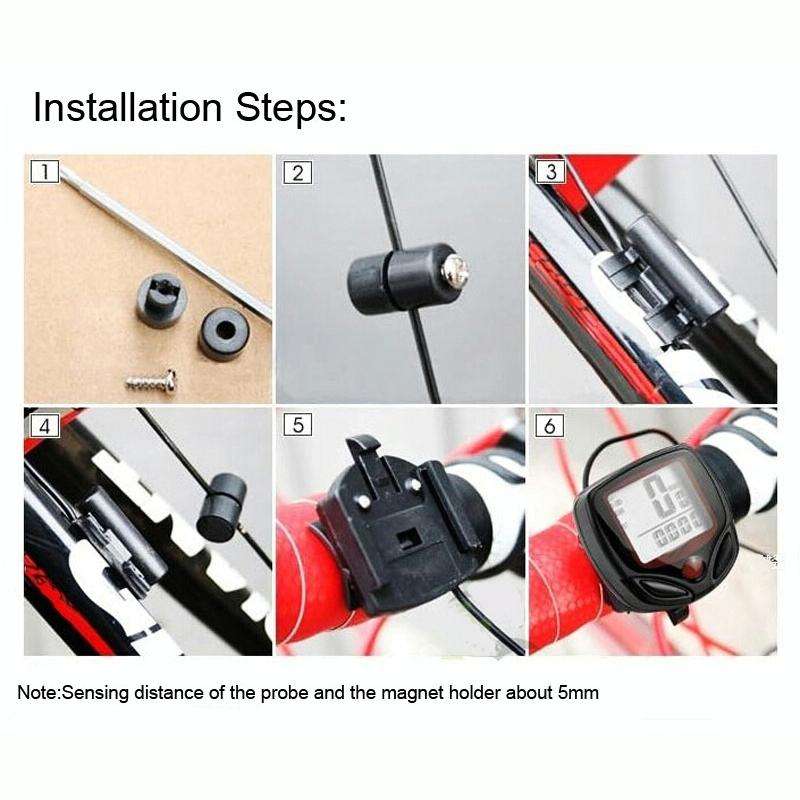 Installation Steps:

1

2

3

4

5

6

Note:Sensing distance of the probe and the magnet holder about 5mm