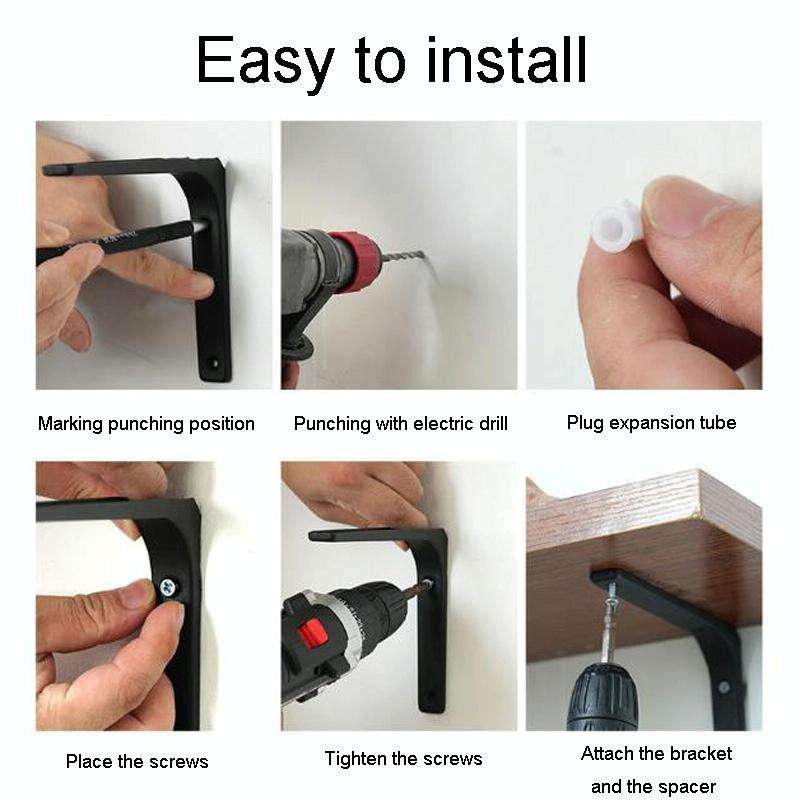 Easy to install

Marking punching position

Punching with electric drill

Plug expansion tube

Place the screws

Tighten the screws

Attach the bracket and the spacer