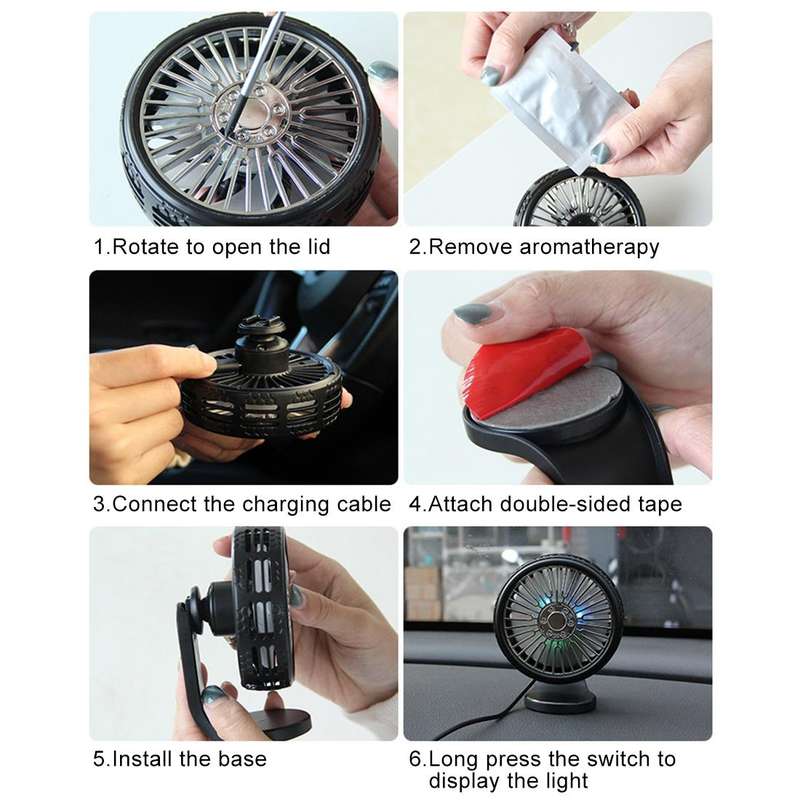 1.Rotate to open the lid

2.Remove aromatherapy

3.Connect the charging cable

4.Attach double-sided tape

5.Install the base

6.Long press the switch to display the light