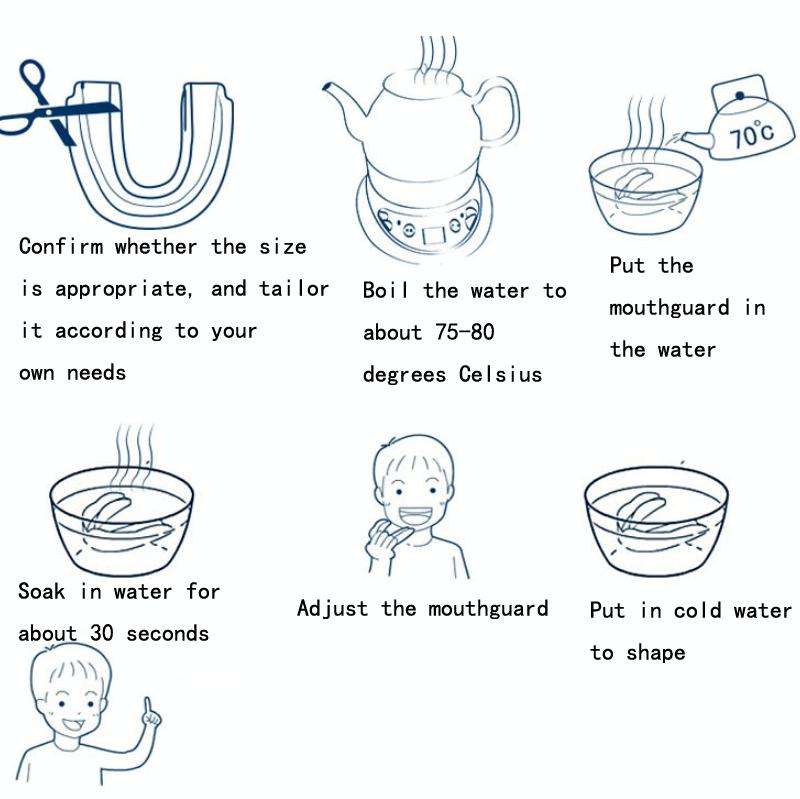 Confirm whether the size is appropriate, and tailor it according to your own needs

Boil the water to about 75-80 degrees Celsius

70°C

Put the mouthguard in the water

Soak in water for about 30 seconds

Adjust the mouthguard

Put in cold water to shape