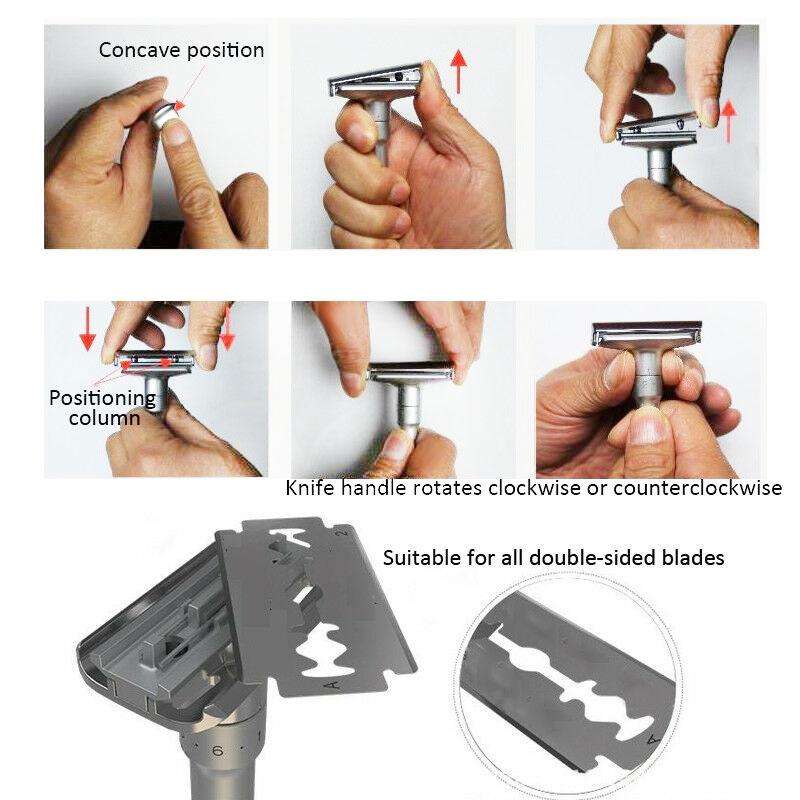 Concave position

Positioning column

Knife handle rotates clockwise or counterclockwise

Suitable for all double-sided blades

2

A

6

1

A