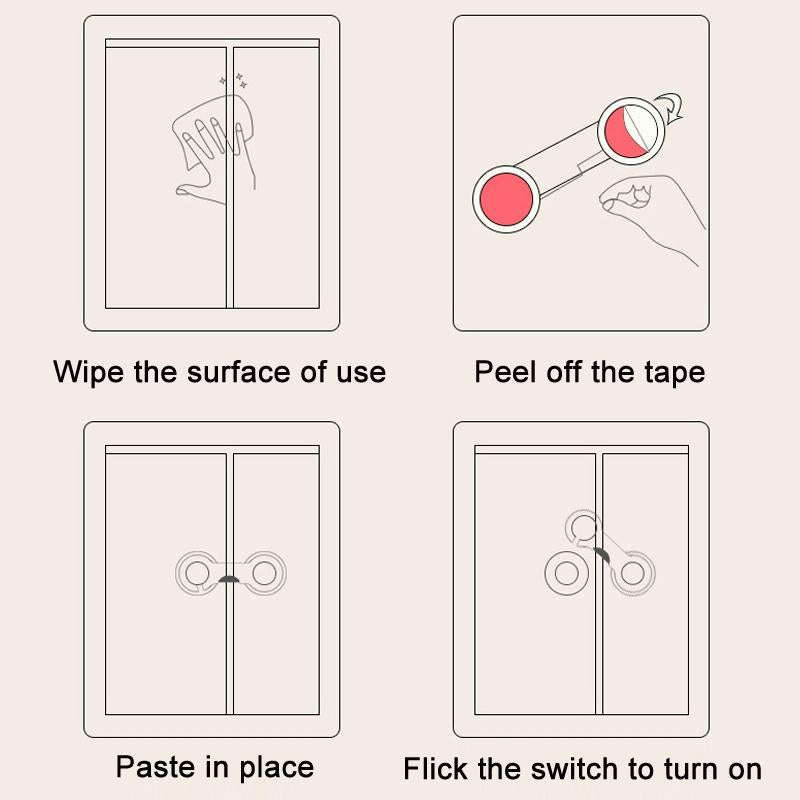 Wipe the surface of use

Peel off the tape

Paste in place

Flick the switch to turn on