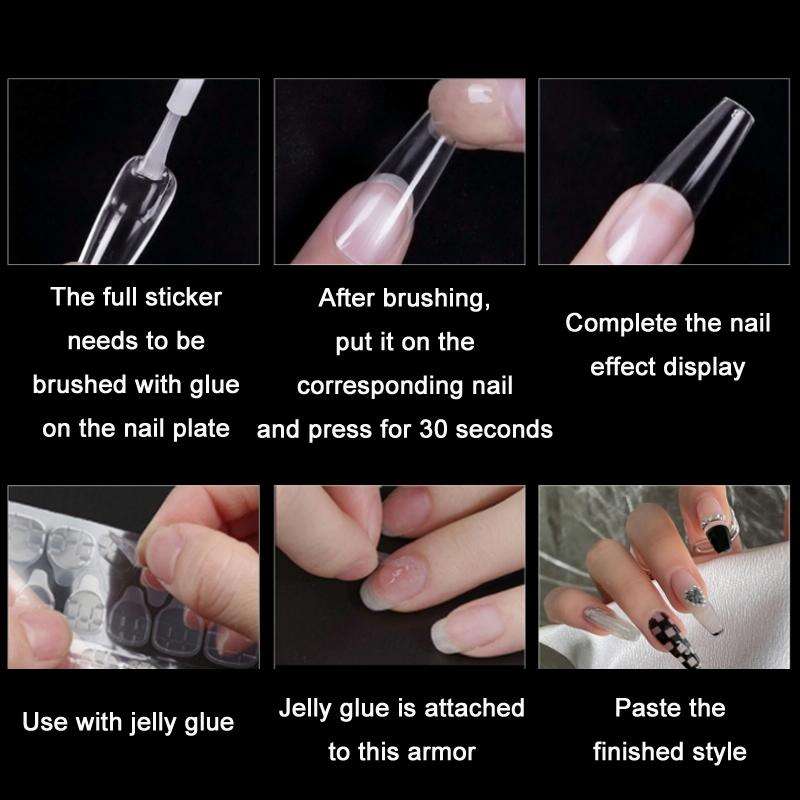 The full sticker needs to be brushed with glue on the nail plate

After brushing, put it on the corresponding nail and press for 30 seconds

Complete the nail effect display

Use with jelly glue

Jelly glue is attached to this armor

Paste the finished style