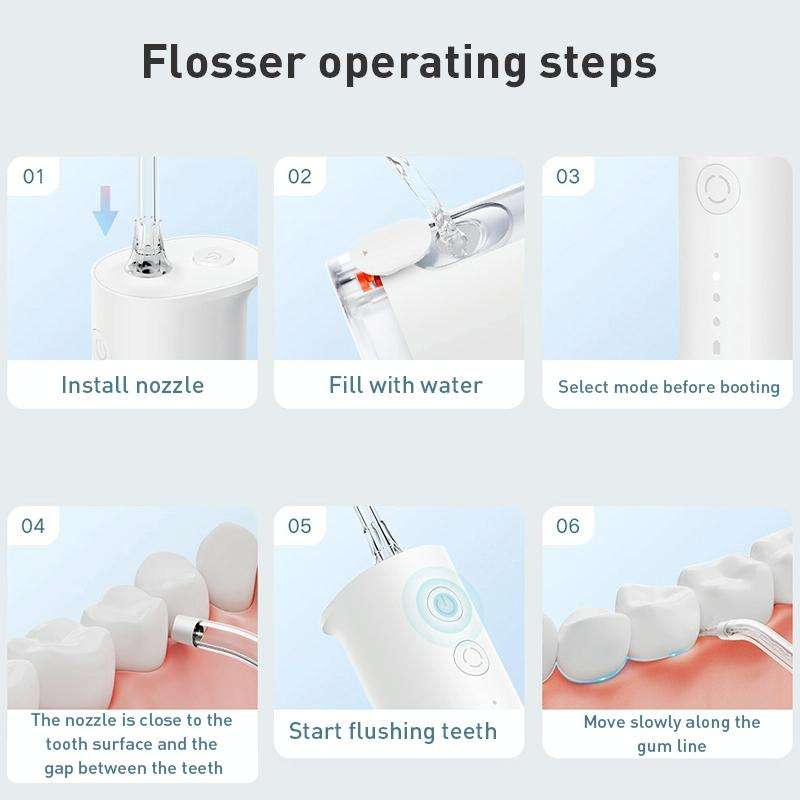 Flosser operating steps

01

Install nozzle

02

Fill with water

03

Select mode before booting

04

The nozzle is close to the tooth surface and the gap between the teeth

05

Start flushing teeth

06

Move slowly along the gum line