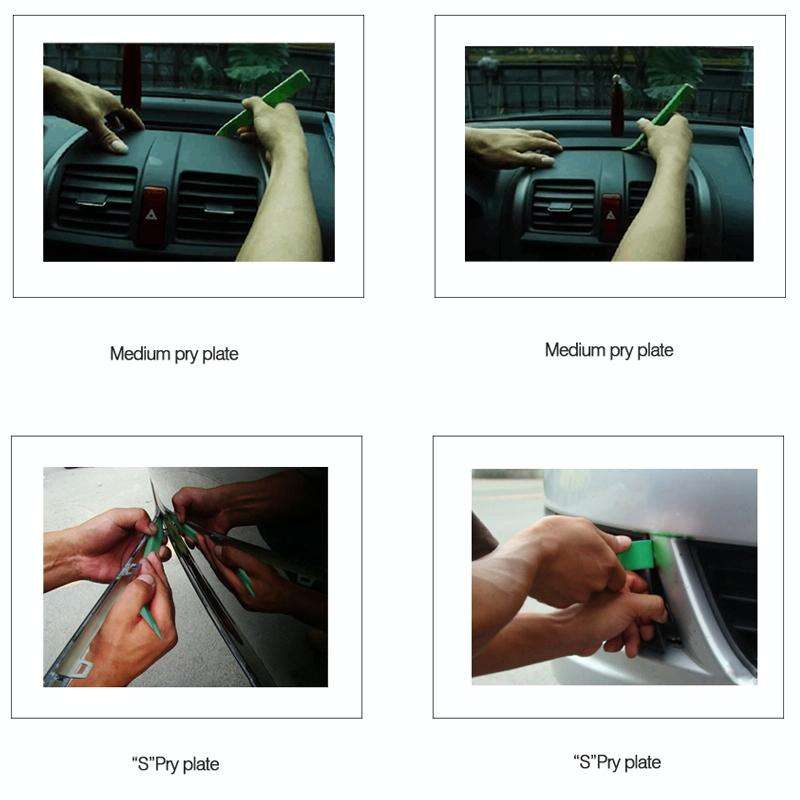 Medium pry plate

Medium pry plate

“S”Pry plate

“S”Pry plate