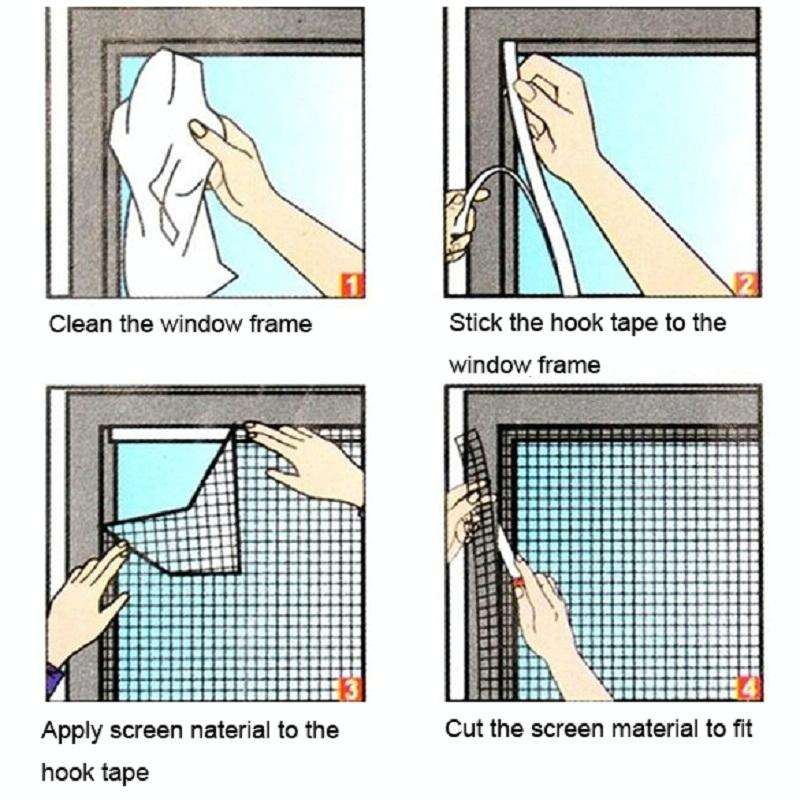 1

Clean the window frame

2

Stick the hook tape to the window frame

3

Apply screen naterial to the hook tape

4

Cut the screen material to fit