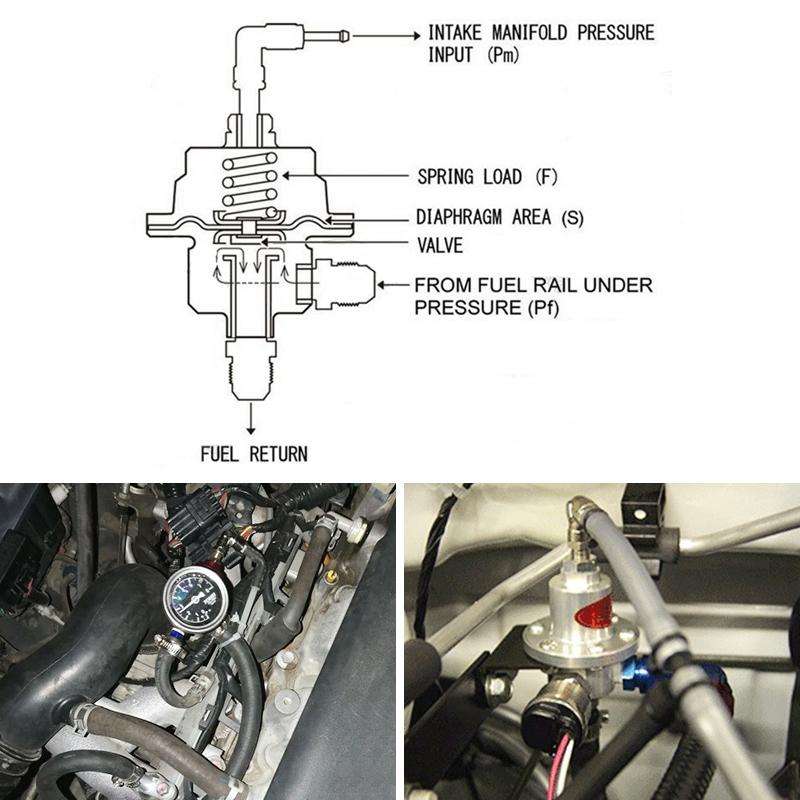 INTAKE MANIFOLD PRESSURE INPUT (Pm)

SPRING LOAD (F)

DIAPHRAGM AREA (S)

VALVE

FROM FUEL RAIL UNDER PRESSURE (Pf)

FUEL RETURN