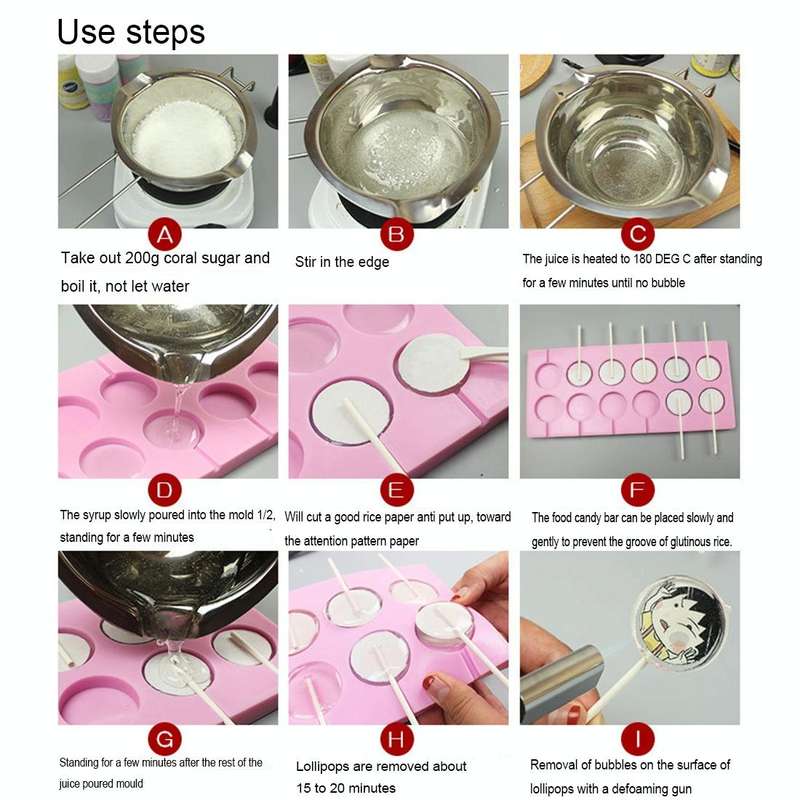 Use steps

A
Take out 200g coral sugar and boil it, not let water

B
Stir in the edge

C
The juice is heated to 180 DEG C after standing for a few minutes until no bubble

D
The syrup slowly poured into the mold 1/2, standing for a few minutes

E
Will cut a good rice paper anti put up, toward the attention pattern paper

F
The food candy bar can be placed slowly and gently to prevent the groove of glutinous rice.

G
Standing for a few minutes after the rest of the juice poured mould

H
Lollipops are removed about 15 to 20 minutes

I
Removal of bubbles on the surface of lollipops with a defoaming gun