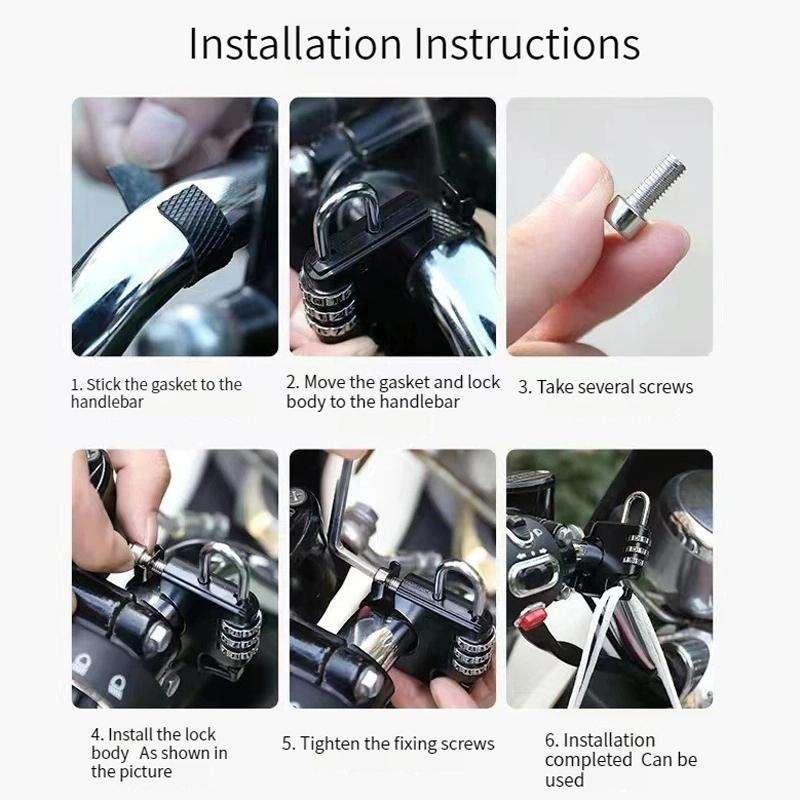 Installation Instructions

1. Stick the gasket to the handlebar

2. Move the gasket and lock body to the handlebar

3. Take several screws

4. Install the lock body As shown in the picture

5. Tighten the fixing screws

6. Installation completed Can be used