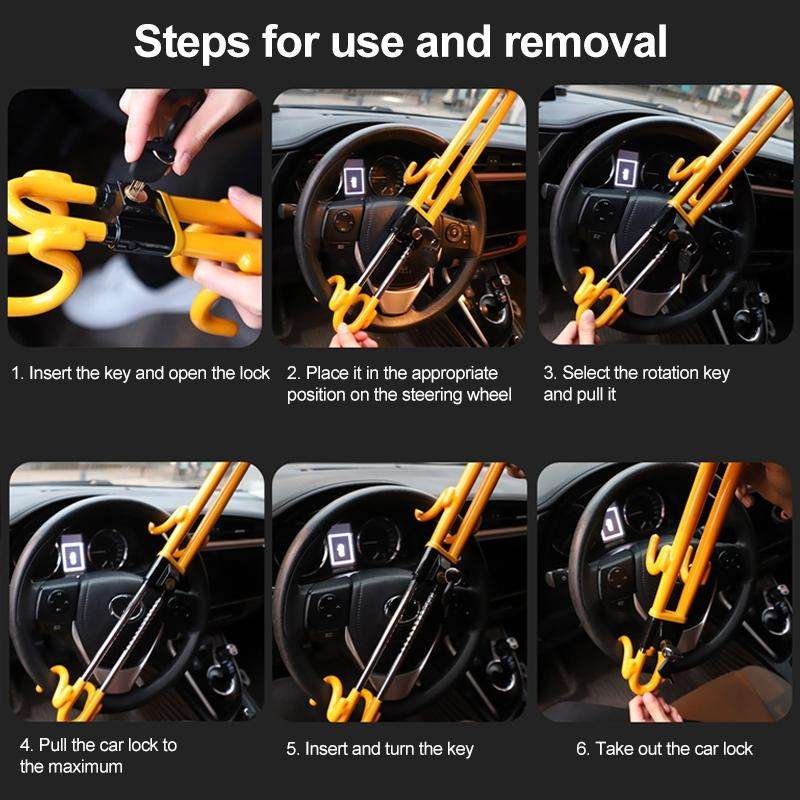 Steps for use and removal

1. Insert the key and open the lock

2. Place it in the appropriate position on the steering wheel

3. Select the rotation key and pull it

4. Pull the car lock to the maximum

5. Insert and turn the key

6. Take out the car lock