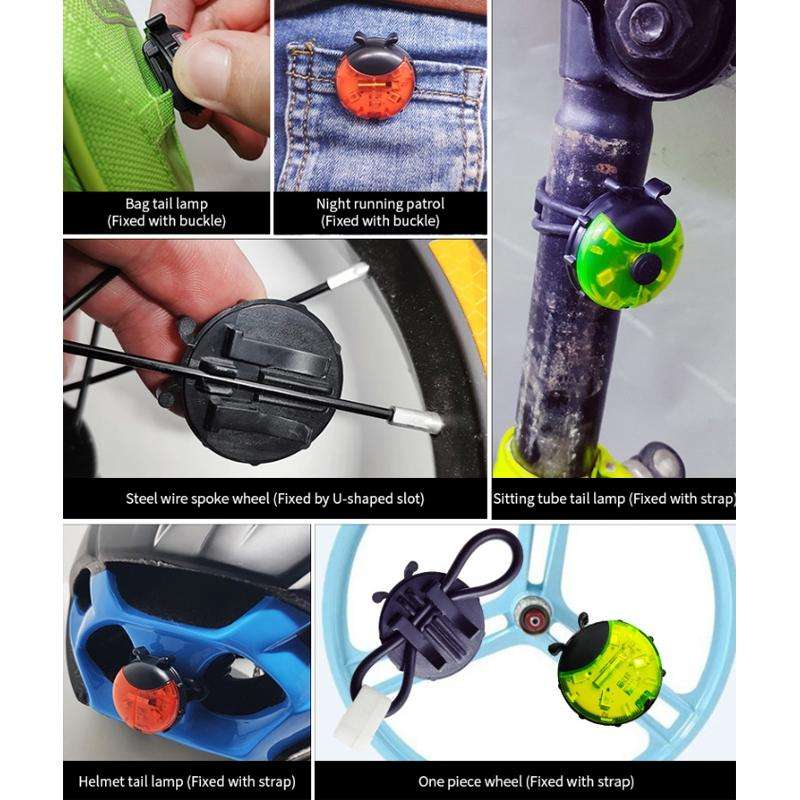 Bag tail lamp
(Fixed with buckle)

Night running patrol
(Fixed with buckle)

Steel wire spoke wheel (Fixed by U-shaped slot)

Sitting tube tail lamp (Fixed with strap)

Helmet tail lamp (Fixed with strap)

One piece wheel (Fixed with strap)