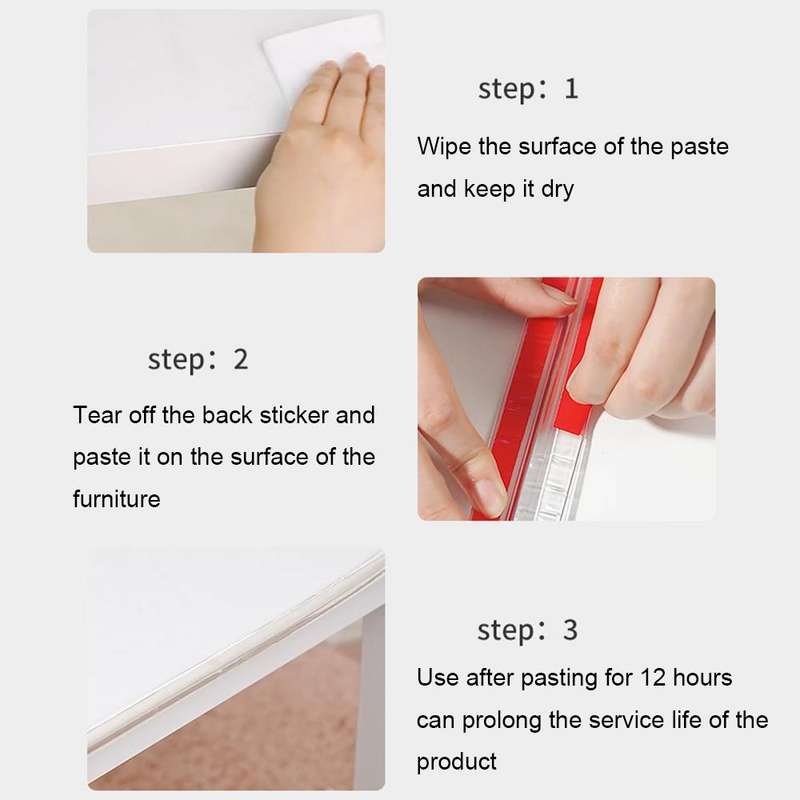 step: 1

Wipe the surface of the paste and keep it dry

step: 2

Tear off the back sticker and paste it on the surface of the furniture

step: 3

Use after pasting for 12 hours can prolong the service life of the product