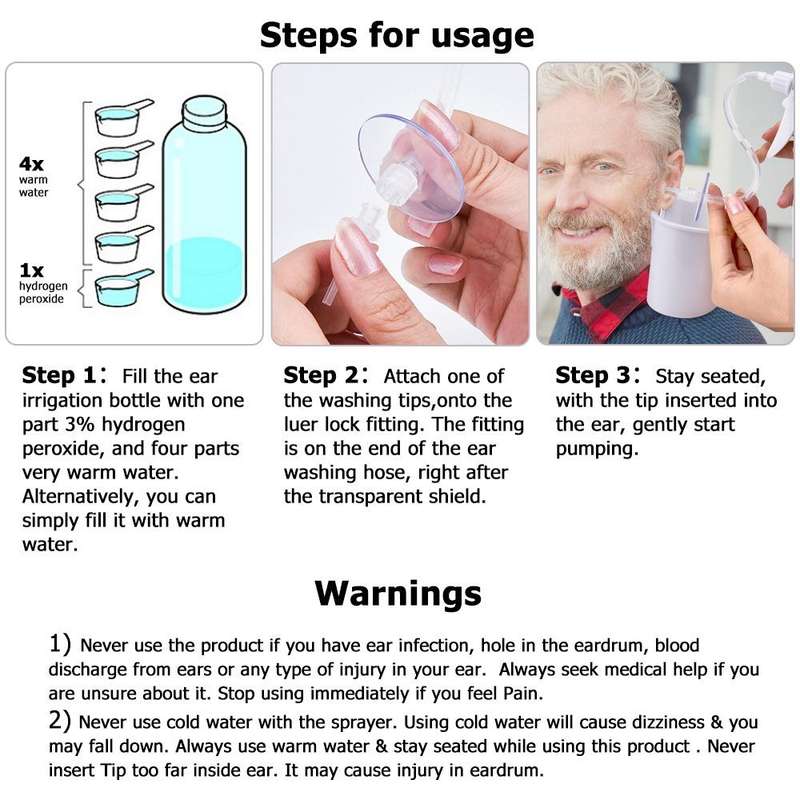 Steps for usage

4x
warm water

1x
hydrogen peroxide

Step 1: Fill the ear irrigation bottle with one part 3% hydrogen peroxide, and four parts very warm water. Alternatively, you can simply fill it with warm water.

Step 2: Attach one of the washing tips,onto the luer lock fitting. The fitting is on the end of the ear washing hose, right after the transparent shield.

Step 3: Stay seated, with the tip inserted into the ear, gently start pumping.

Warnings

1) Never use the product if you have ear infection, hole in the eardrum, blood discharge from ears or any type of injury in your ear. Always seek medical help if you are unsure about it. Stop using immediately if you feel Pain.

2) Never use cold water with the sprayer. Using cold water will cause dizziness & you may fall down. Always use warm water & stay seated while using this product . Never insert Tip too far inside ear. It may cause injury in eardrum.