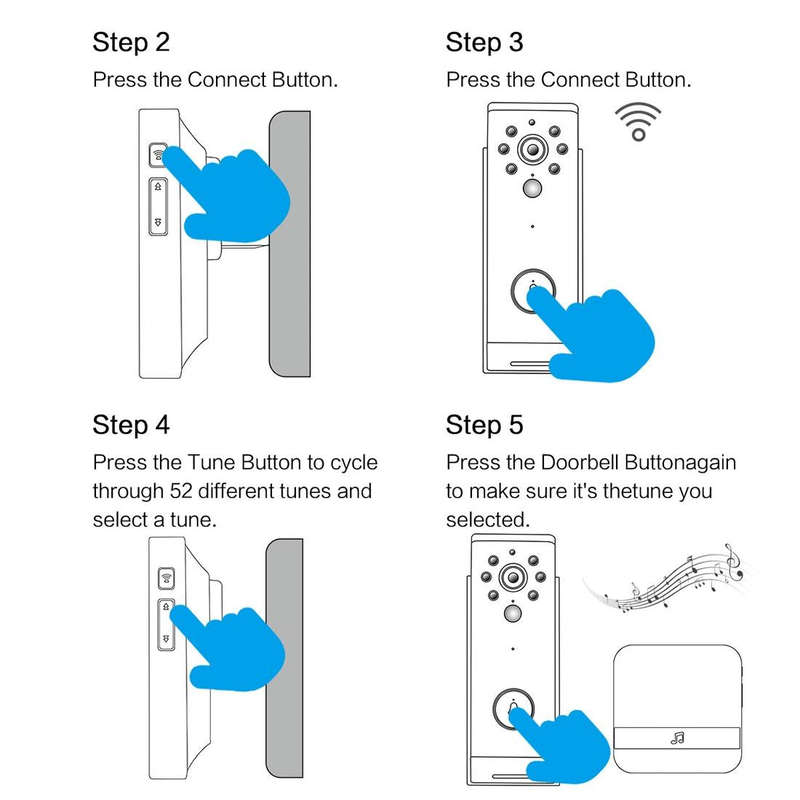 Step 2
Press the Connect Button.

Step 3
Press the Connect Button.

Step 4
Press the Tune Button to cycle through 52 different tunes and select a tune.

Step 5
Press the Doorbell Buttonagain to make sure it's thetune you selected.