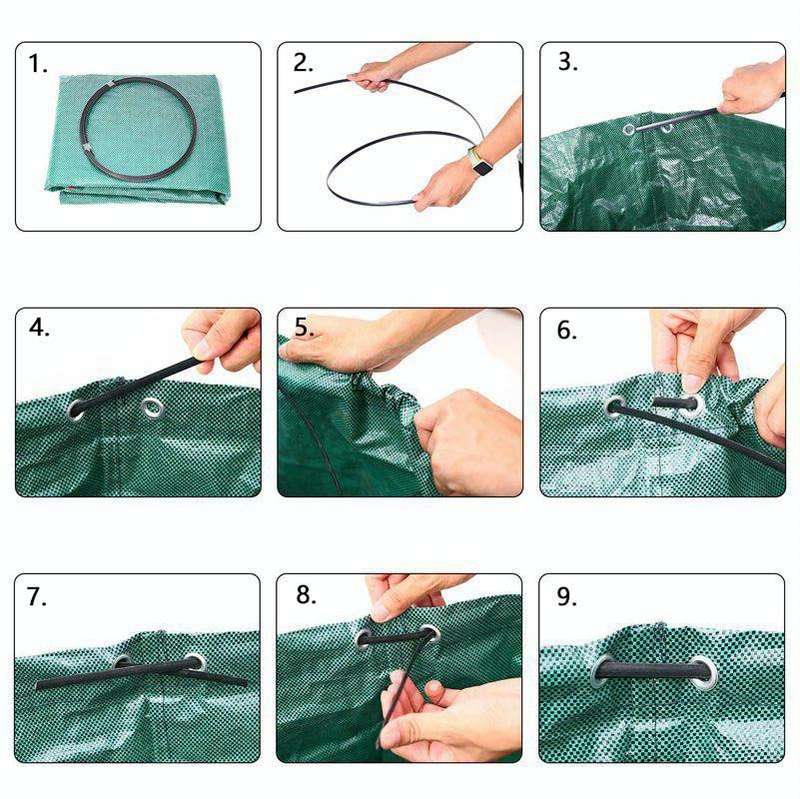 1.

2.

3.

4.

5.

6.

7.

8.

9.