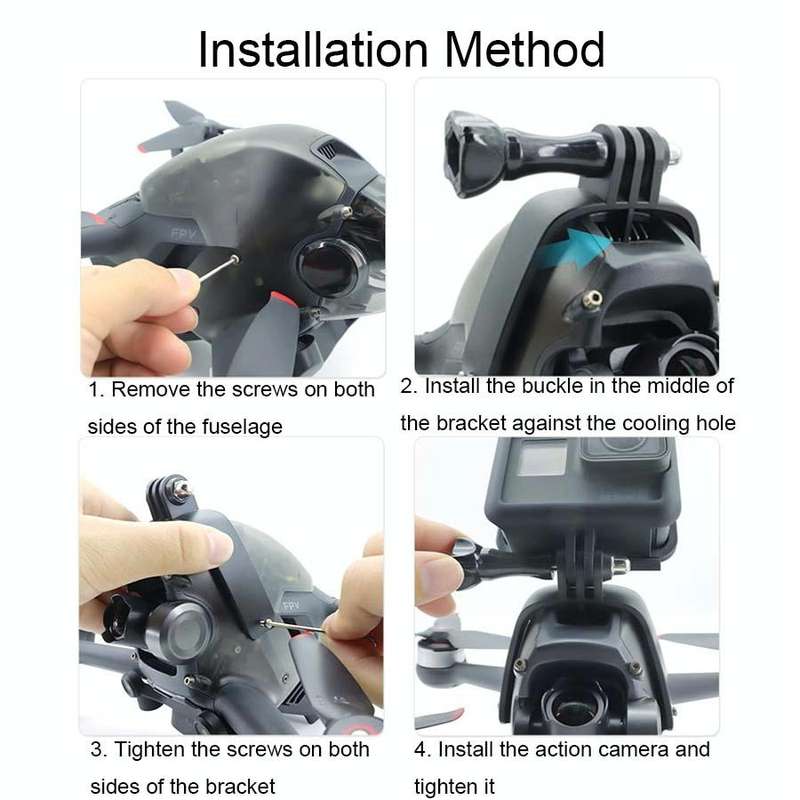 Installation Method

FPV

1. Remove the screws on both sides of the fuselage

2. Install the buckle in the middle of the bracket against the cooling hole

FPV

3. Tighten the screws on both sides of the bracket

4. Install the action camera and tighten it