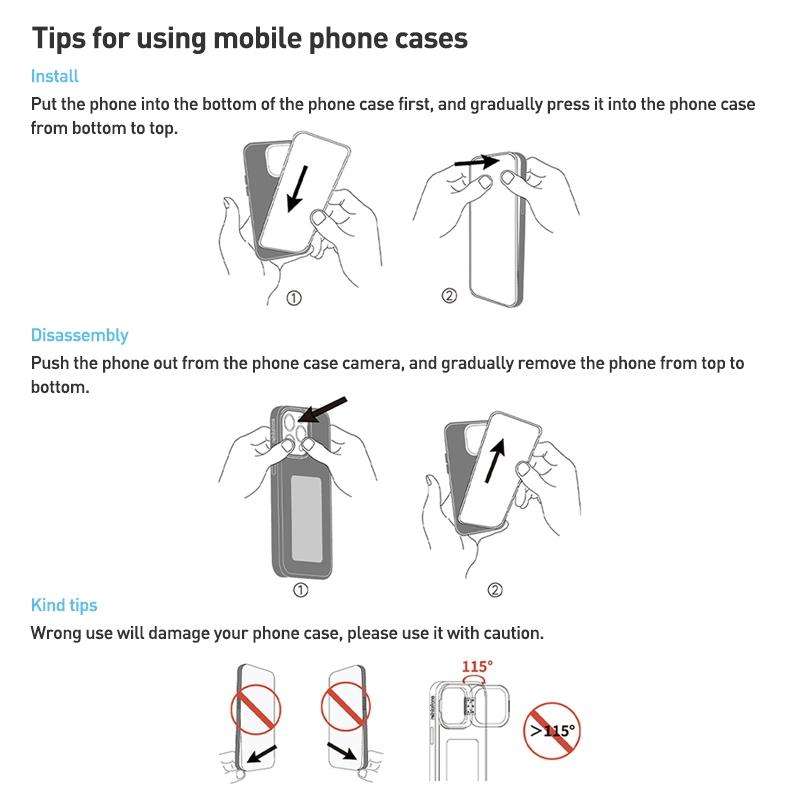 Tips for using mobile phone cases

Install

Put the phone into the bottom of the phone case first, and gradually press it into the phone case from bottom to top.

①

②

Disassembly

Push the phone out from the phone case camera, and gradually remove the phone from top to bottom.

①

②

Kind tips

Wrong use will damage your phone case, please use it with caution.

115°

>115°