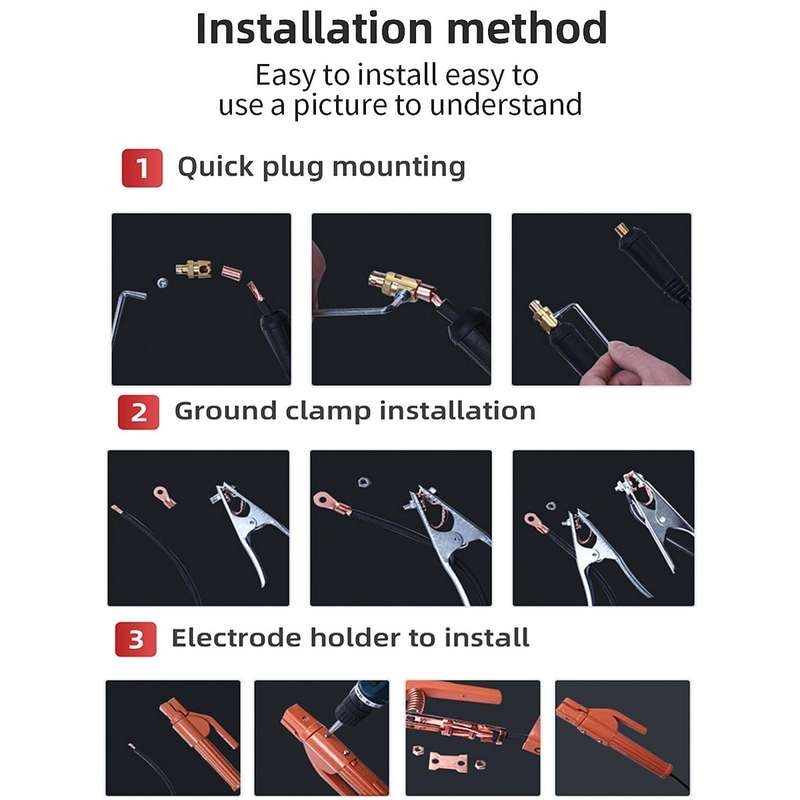 Installation method

Easy to install easy to use a picture to understand

1 Quick plug mounting

2 Ground clamp installation

3 Electrode holder to install