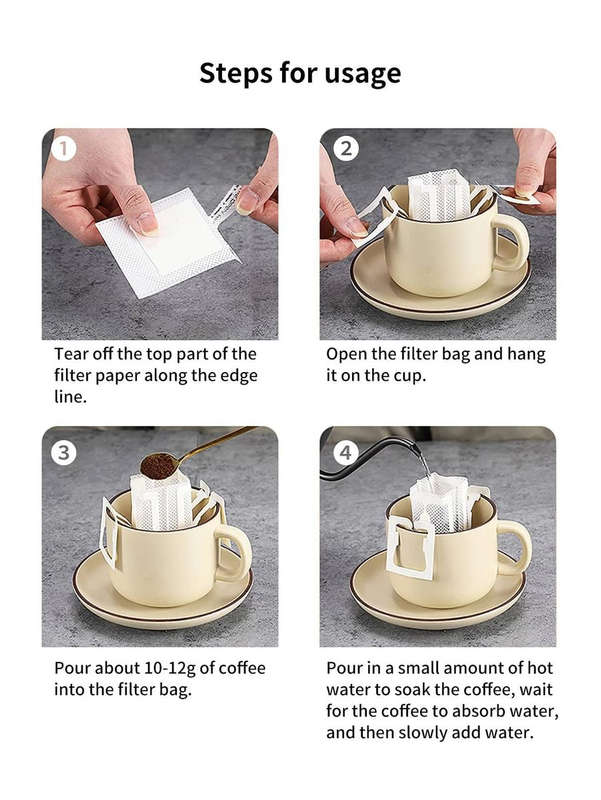 Steps for usage

1

Tear off the top part of the filter paper along the edge line.

2

Open the filter bag and hang it on the cup.

3

Pour about 10-12g of coffee into the filter bag.

4

Pour in a small amount of hot water to soak the coffee, wait for the coffee to absorb water, and then slowly add water.