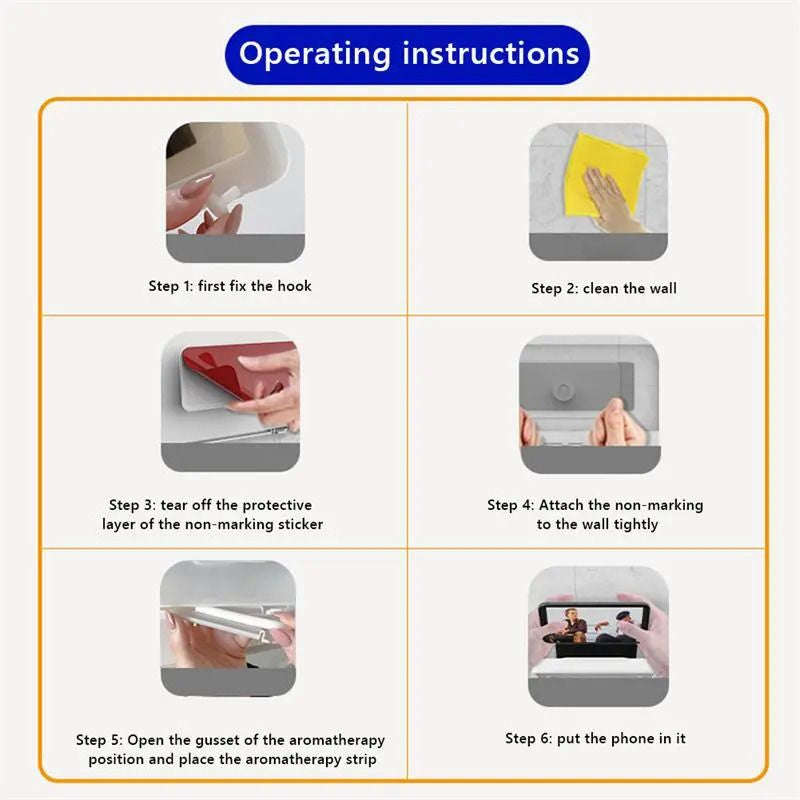 Operating instructions

Step 1: first fix the hook

Step 2: clean the wall

Step 3: tear off the protective layer of the non-marking sticker

Step 4: Attach the non-marking to the wall tightly

Step 5: Open the gusset of the aromatherapy position and place the aromatherapy strip

Step 6: put the phone in it