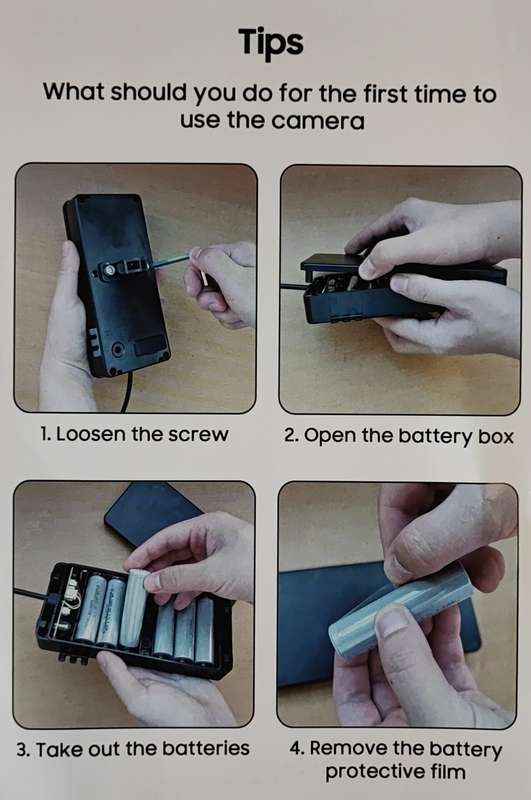 Tips

What should you do for the first time to use the camera

1. Loosen the screw

2. Open the battery box

3. Take out the batteries

4. Remove the battery protective film