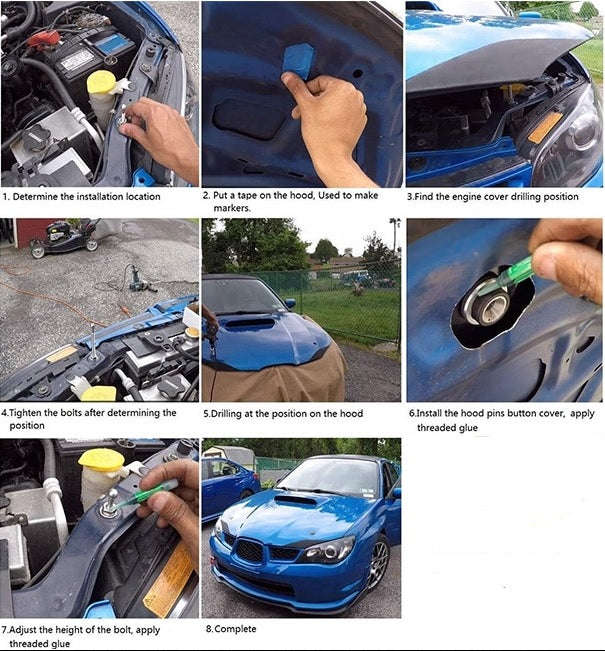 1. Determine the installation location

2. Put a tape on the hood, Used to make markers.

3.Find the engine cover drilling position

4.Tighten the bolts after determining the position

5.Drilling at the position on the hood

6.Install the hood pins button cover, apply threaded glue

7.Adjust the height of the bolt, apply threaded glue

8.Complete