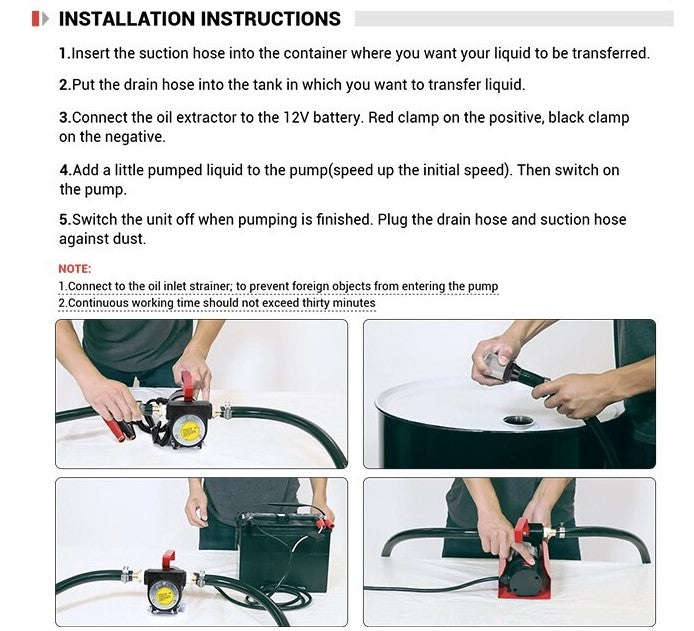 INSTALLATION INSTRUCTIONS

1.Insert the suction hose into the container where you want your liquid to be transferred.

2.Put the drain hose into the tank in which you want to transfer liquid.

3.Connect the oil extractor to the 12V battery. Red clamp on the positive, black clamp on the negative.

4.Add a little pumped liquid to the pump(speed up the initial speed). Then switch on the pump.

5.Switch the unit off when pumping is finished. Plug the drain hose and suction hose against dust.

NOTE:
1.Connect to the oil inlet strainer; to prevent foreign objects from entering the pump
2.Continuous working time should not exceed thirty minutes