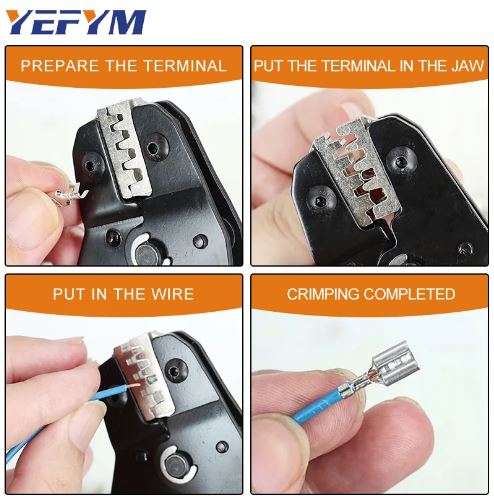 YEFYM

PREPARE THE TERMINAL

PUT THE TERMINAL IN THE JAW

PUT IN THE WIRE

CRIMPING COMPLETED